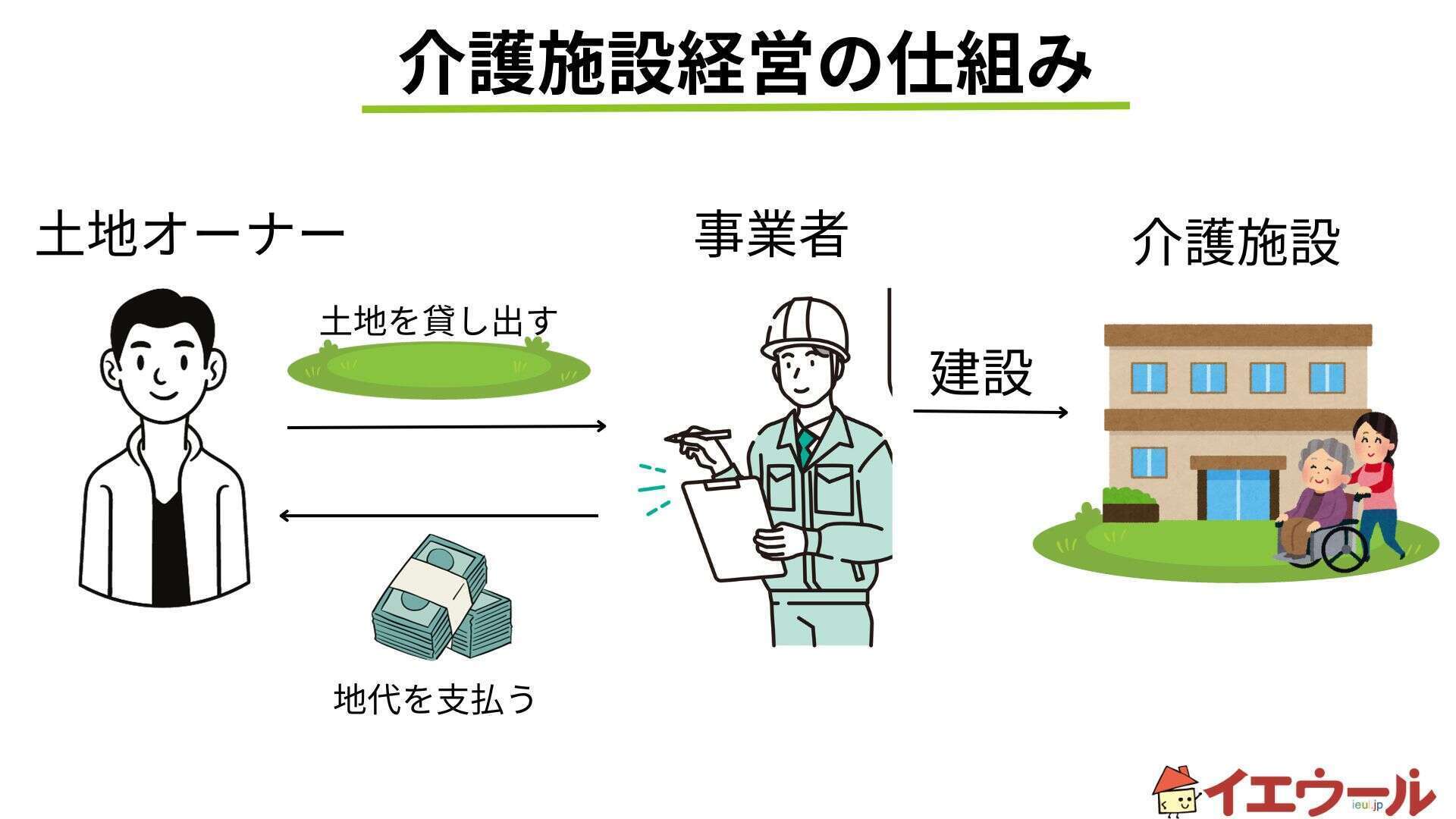 介護施設経営の仕組み

土地オーナー

事業者

介護施設

土地を貸し出す

建設

地代を支払う

イエウール
ieul.jp